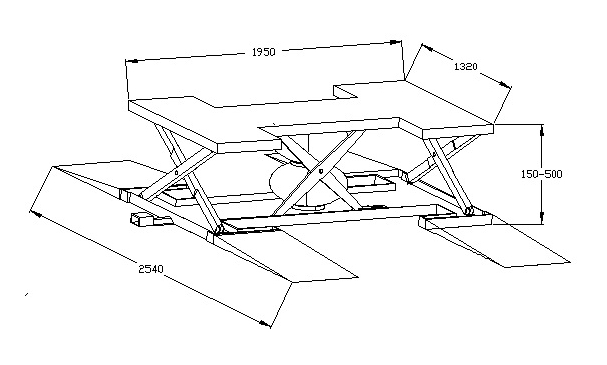 1950

1320

150-500

2540